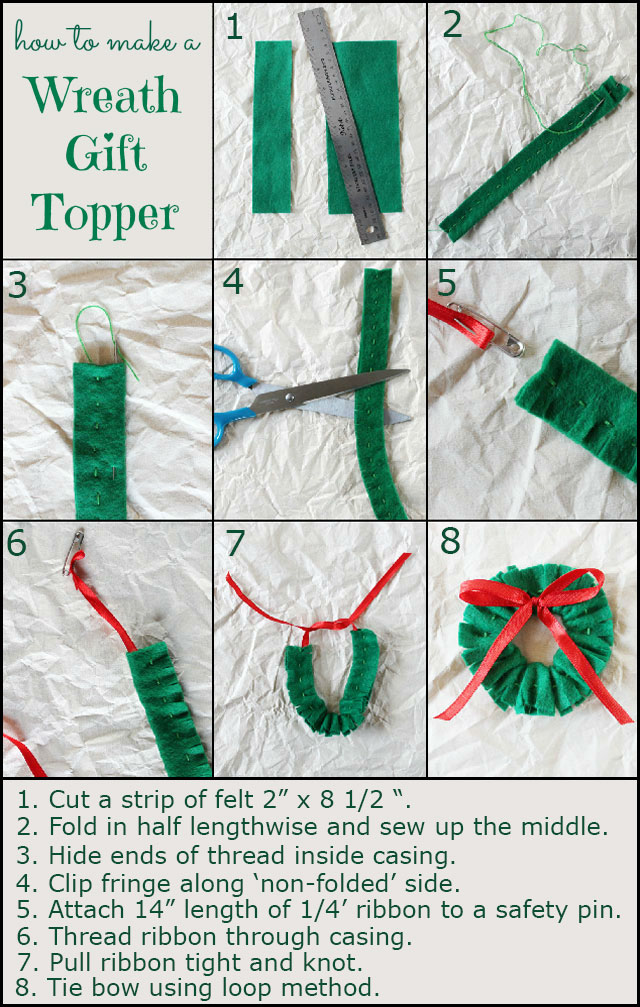 how to make a
Wreath
Gift
Topper

1

2

3

4

5

6

7

8

1. Cut a strip of felt 2” x 8 1/2 “.
2. Fold in half lengthwise and sew up the middle.
3. Hide ends of thread inside casing.
4. Clip fringe along ‘non-folded’ side.
5. Attach 14” length of 1/4’ ribbon to a safety pin.
6. Thread ribbon through casing.
7. Pull ribbon tight and knot.
8. Tie bow using loop method.